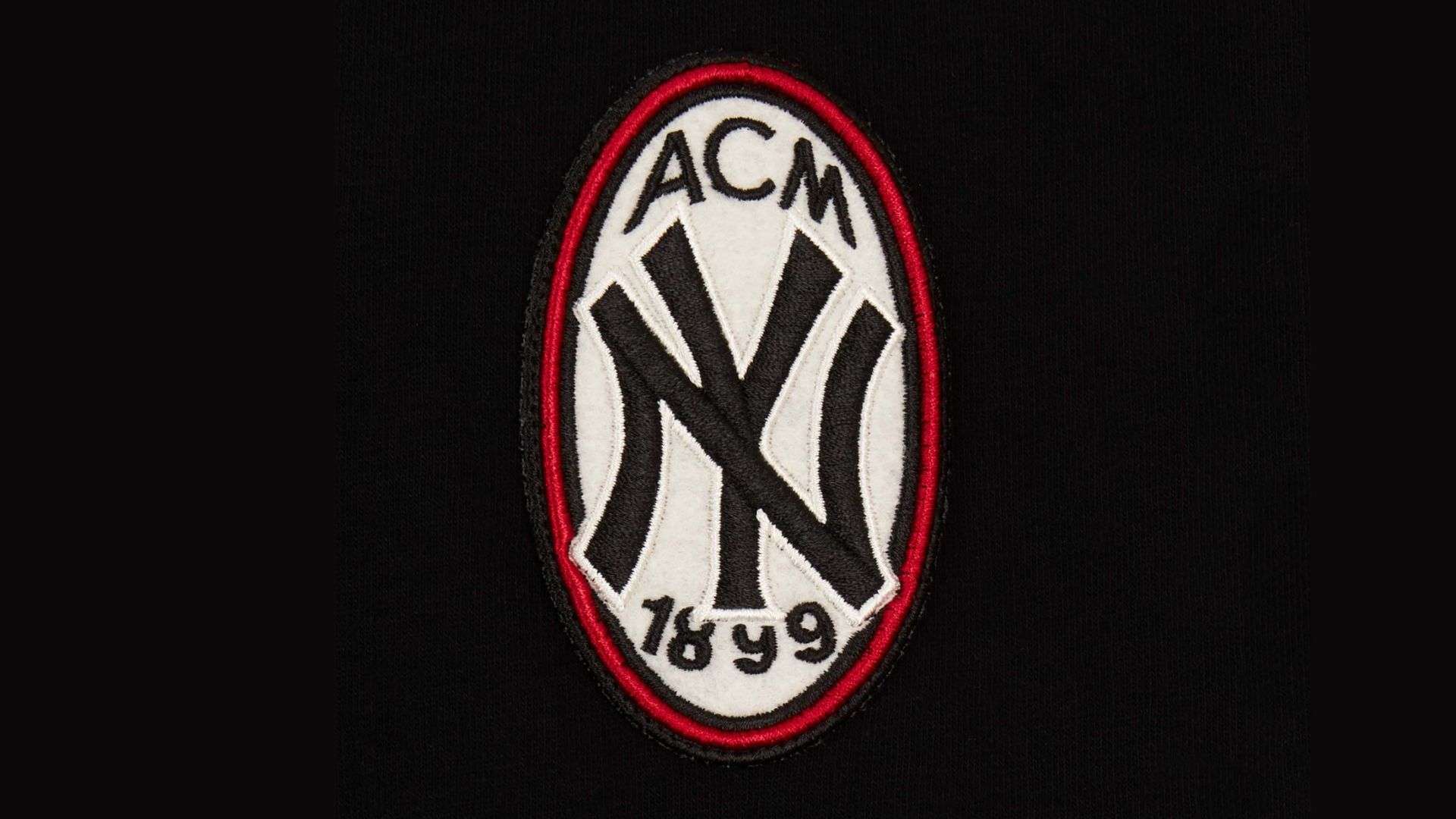 ACM
NY
1899