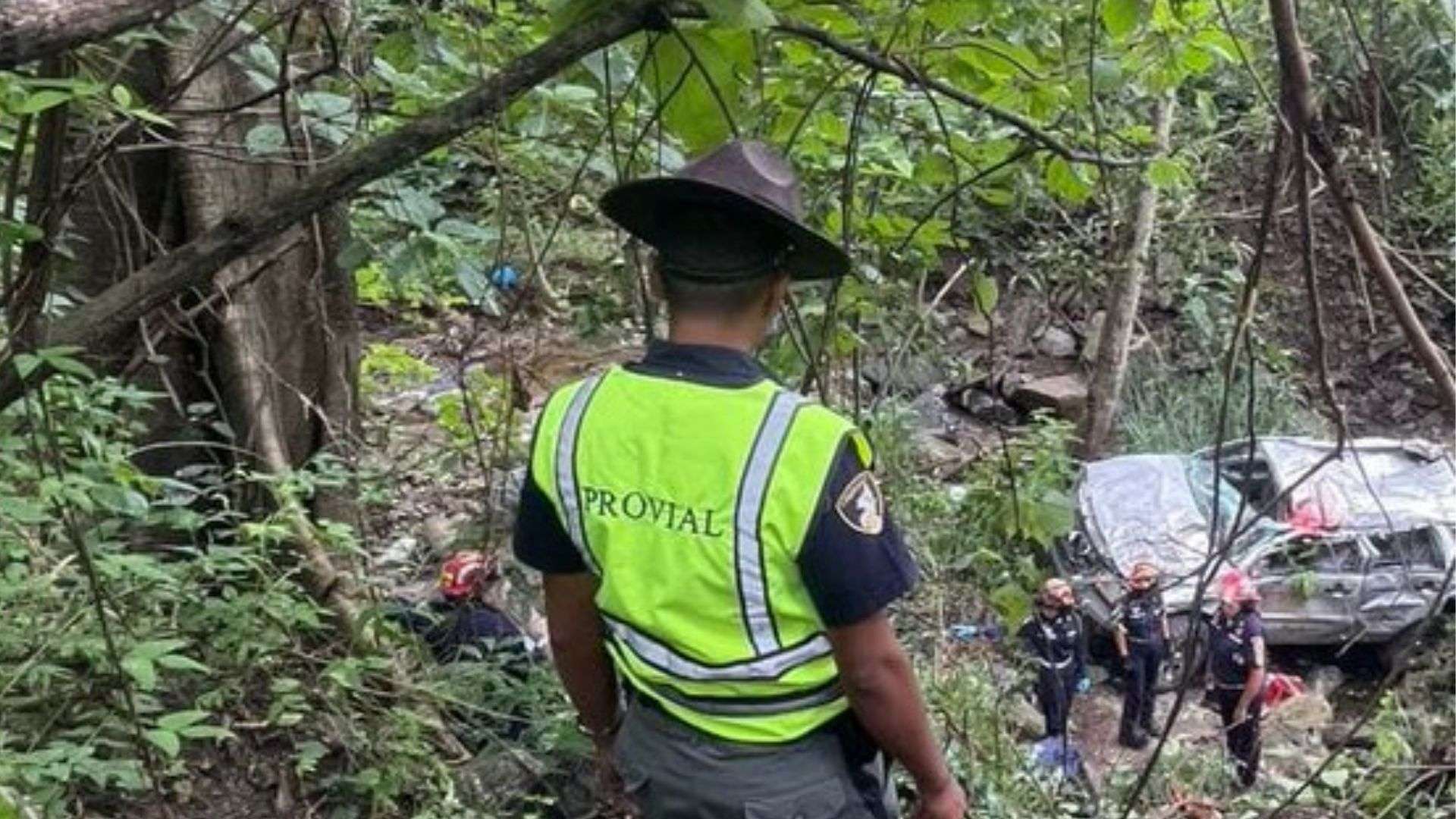 PROVIAL