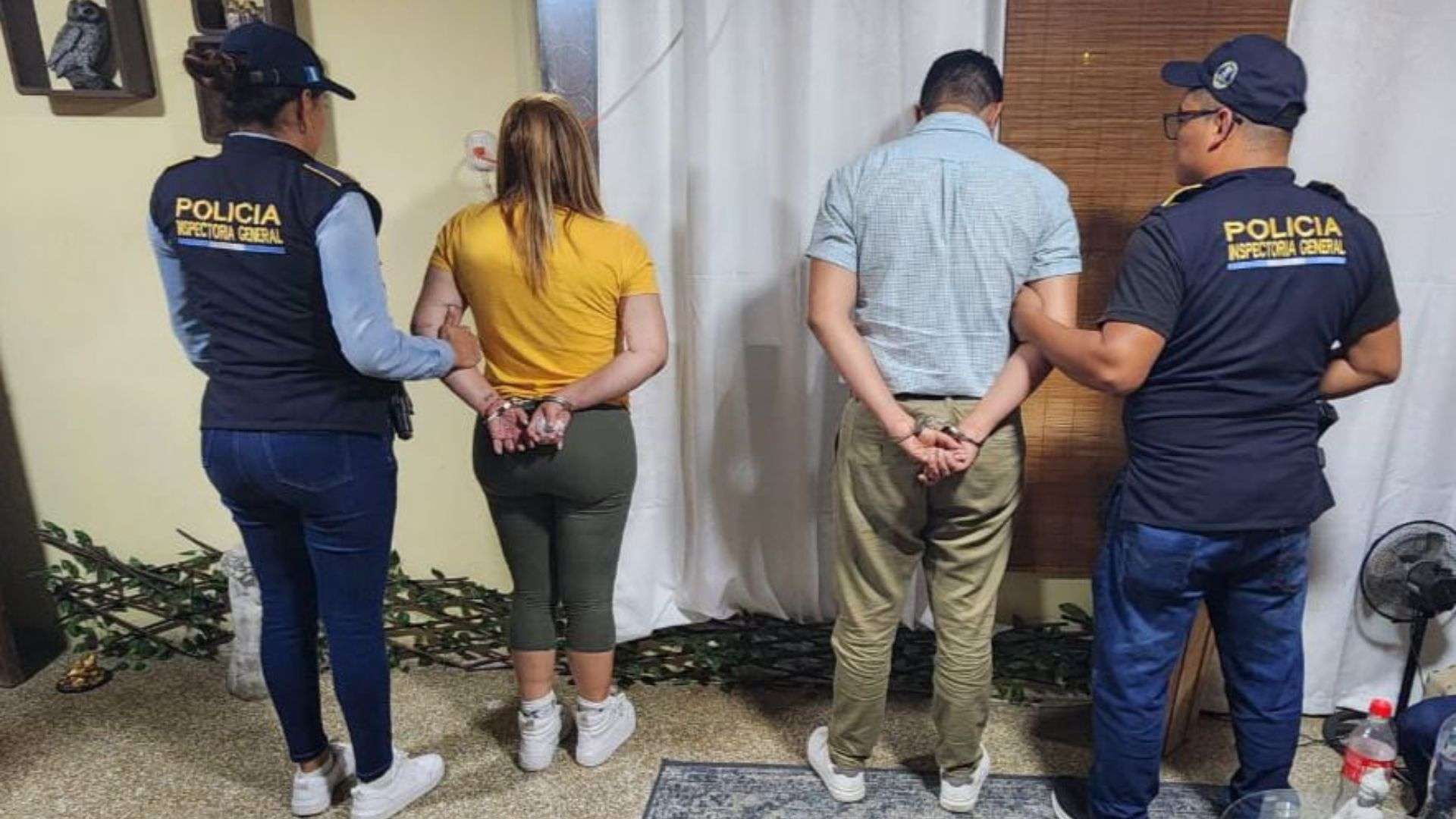 POLICIA
INSPECTORIA GENERAL

POLICIA
INSPECTORIA GENERAL